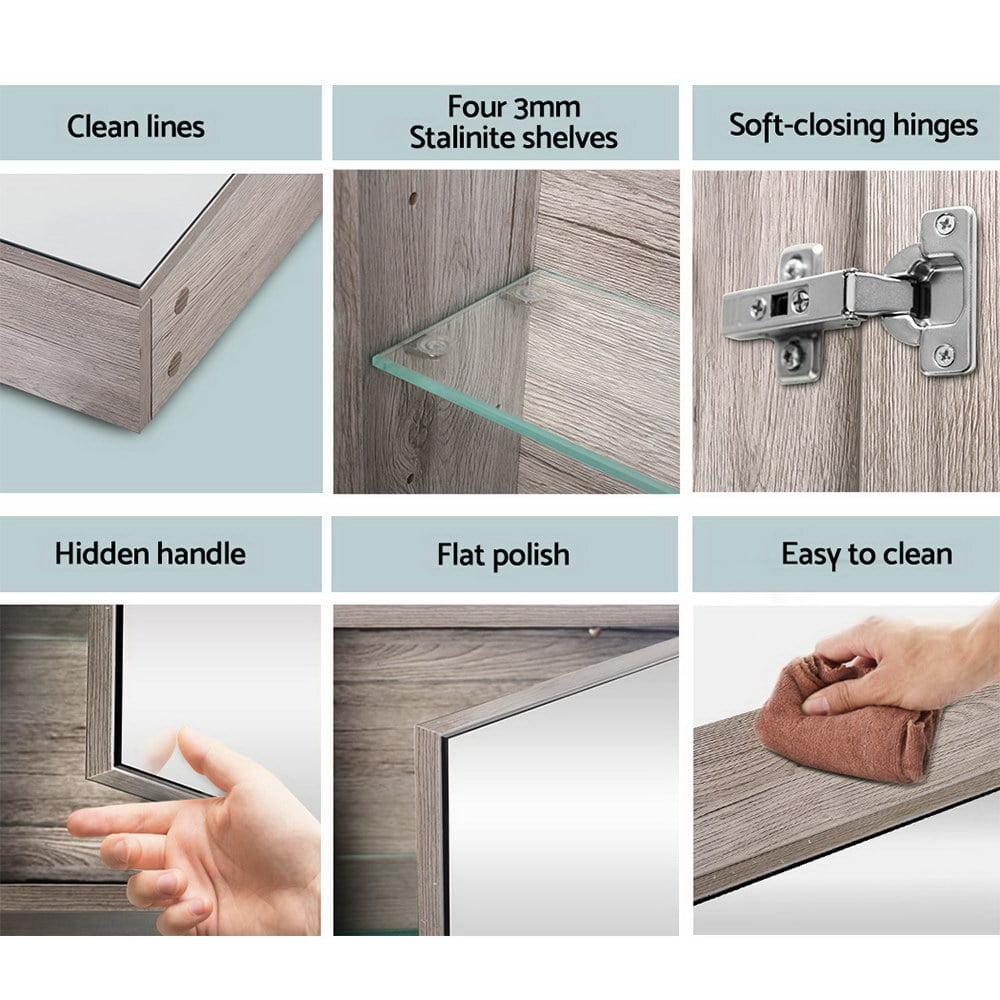 Clean lines

Four 3mm Stalinite shelves

Soft-closing hinges

Hidden handle

Flat polish

Easy to clean