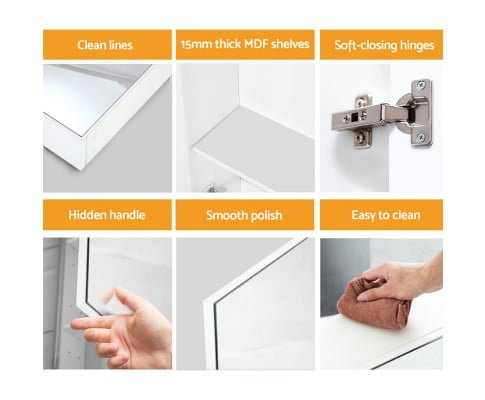 Clean lines

15mm thick MDF shelves

Soft-closing hinges

Hidden handle

Smooth polish

Easy to clean