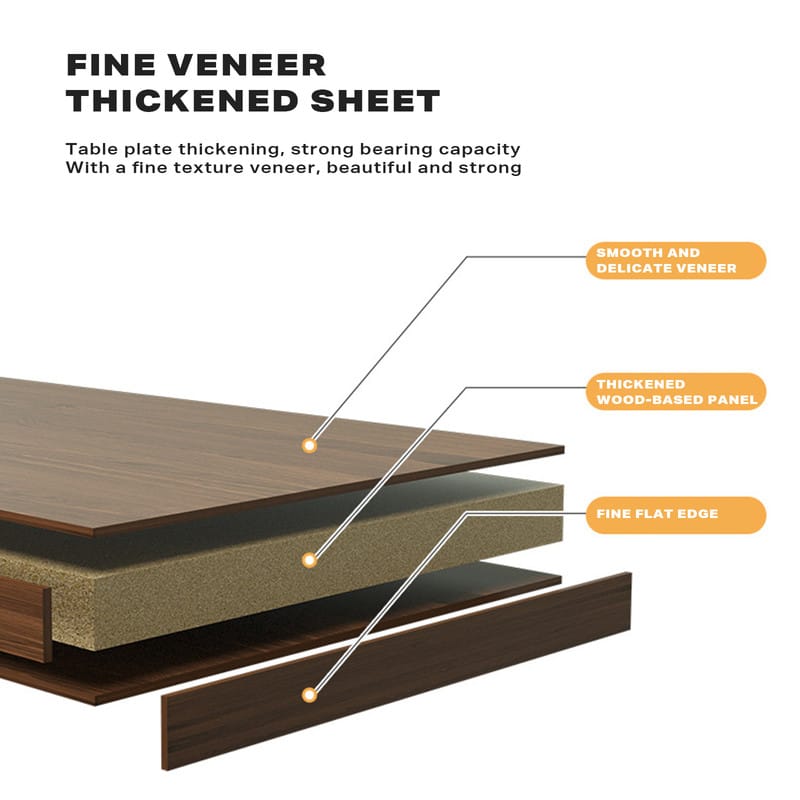 FINE VENEER
THICKENED SHEET

Table plate thickening, strong bearing capacity
With a fine texture veneer, beautiful and strong

SMOOTH AND DELICATE VENEER

THICKENED WOOD-BASED PANEL

FINE FLAT EDGE