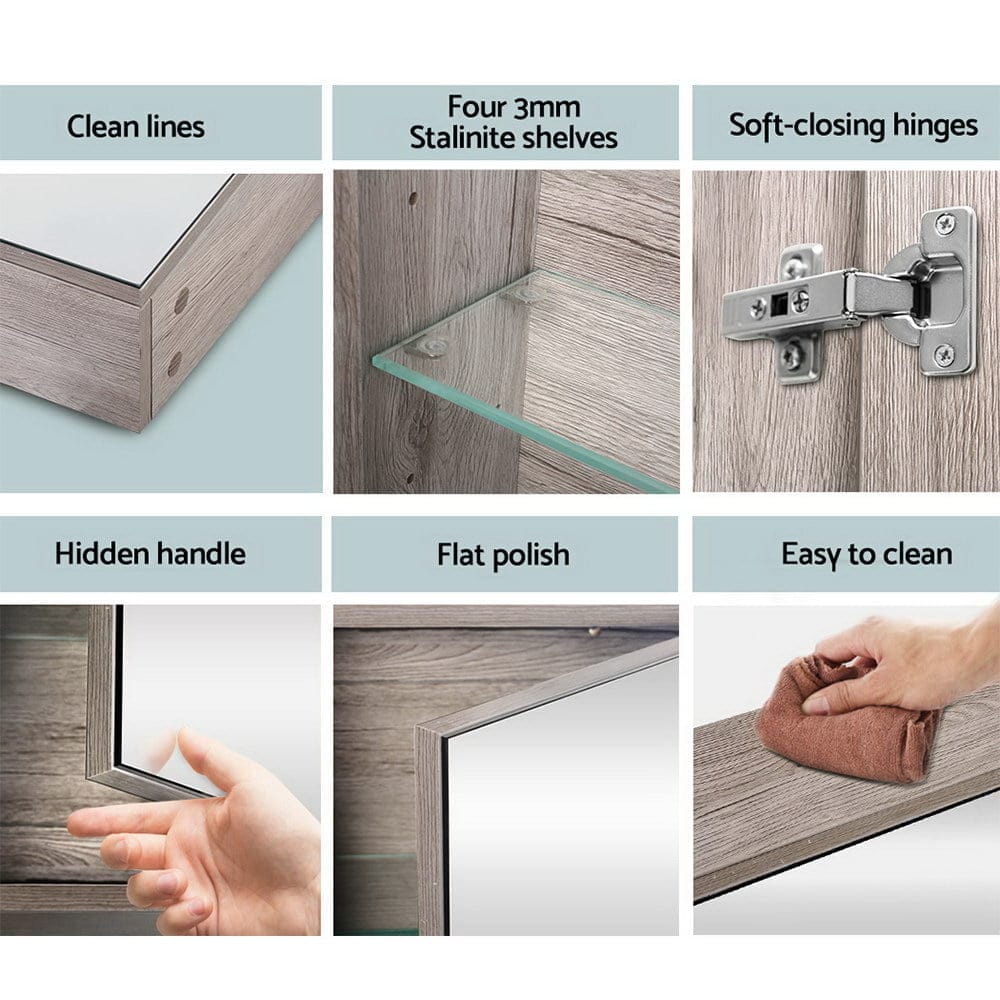 Clean lines

Four 3mm Stalinite shelves

Soft-closing hinges

Hidden handle

Flat polish

Easy to clean